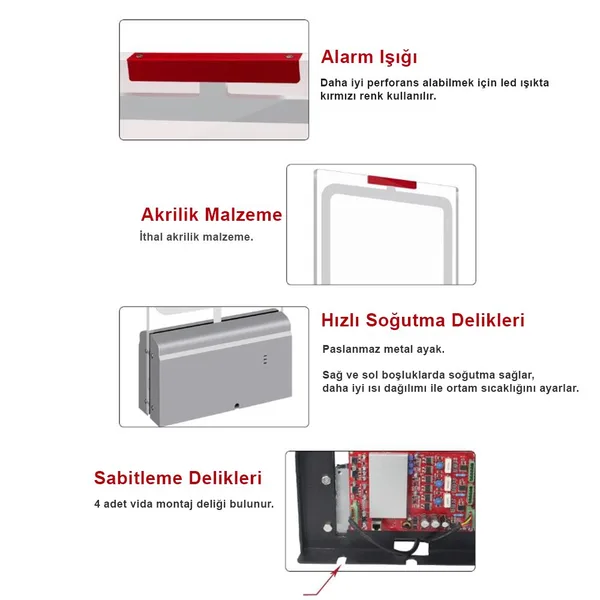 Alarm Işığı

Daha iyi perforans alabilmek için led ışıkta kırmızı renk kullanılır.

Akrilik Malzeme

İthal akrilik malzeme.

Hızlı Soğutma Delikleri

Paslanmaz metal ayak.

Sağ ve sol boşluklarda soğutma sağlar, daha iyi ısı dağılımı ile ortam sıcaklığını ayarlar.

Sabitleme Delikleri

4 adet vida montaj deliği bulunur.